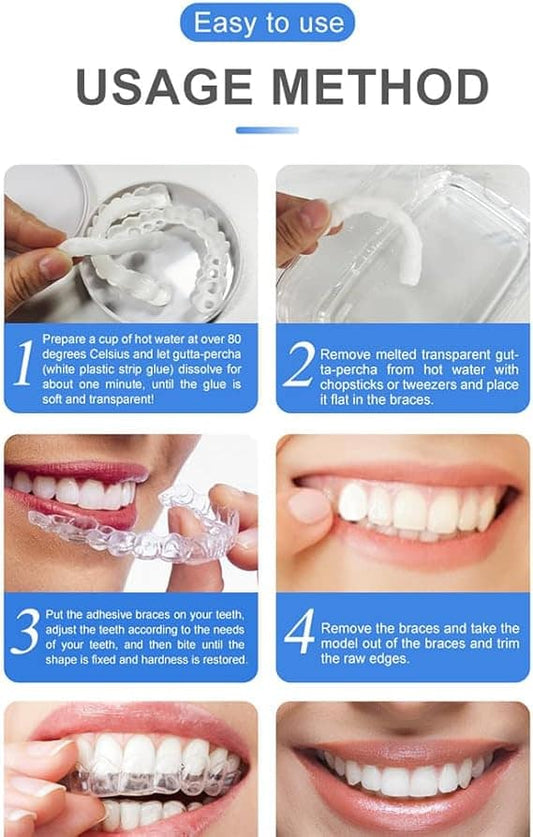 Easy to use

USAGE METHOD

1 Prepare a cup of hot water at over 80 degrees Celsius and let gutta-percha (white plastic strip glue) dissolve for about one minute, until the glue is soft and transparent!

2 Remove melted transparent gutta-percha from hot water with chopsticks or tweezers and place it flat in the braces.

3 Put the adhesive braces on your teeth, adjust the teeth according to the needs of your teeth, and then bite until the shape is fixed and hardness is restored.

4 Remove the braces and take the model out of the braces and trim the raw edges.